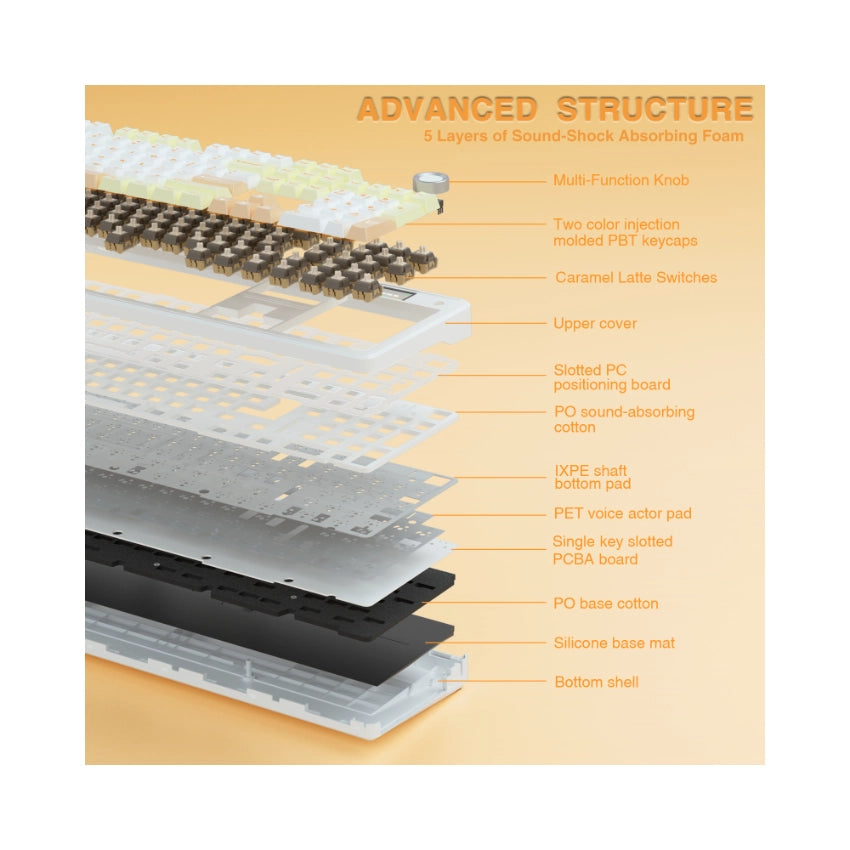 ADVANCED STRUCTURE
5 Layers of Sound-Shock Absorbing Foam

Multi-Function Knob

Two color injection molded PBT keycaps

Caramel Latte Switches

Upper cover

Slotted PC positioning board

PO sound-absorbing cotton

IXPE shaft bottom pad

PET voice actor pad

Single key slotted PCBA board

PO base cotton

Silicone base mat

Bottom shell