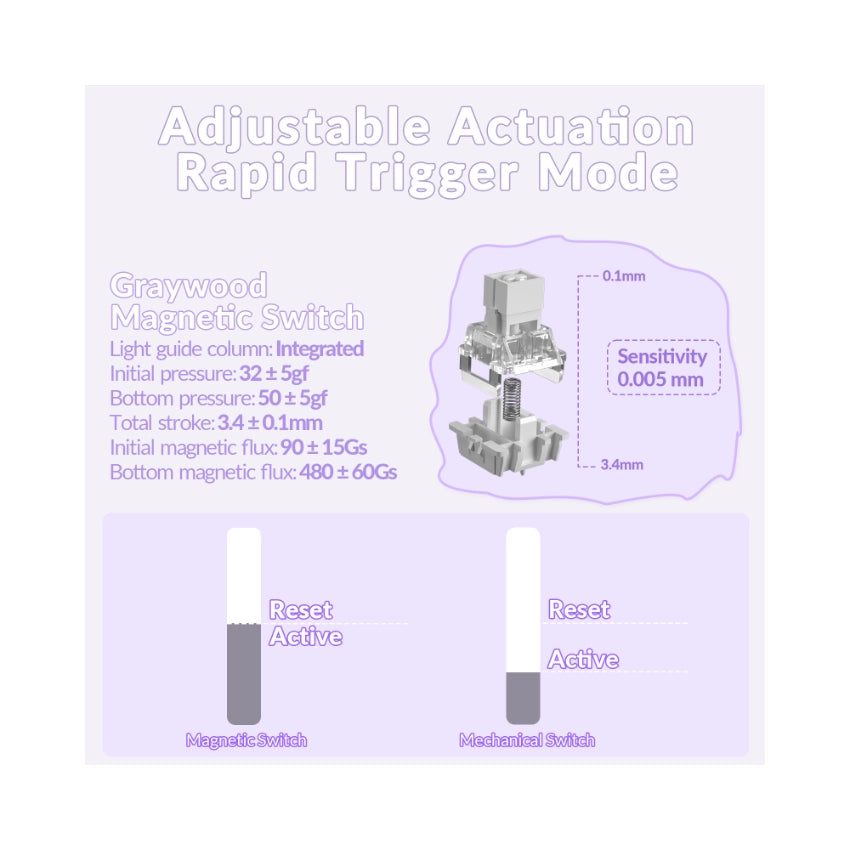 Adjustable Actuation
Rapid Trigger Mode

Graywood
Magnetic Switch
Light guide column: Integrated
Initial pressure: 32 ± 5gf
Bottom pressure: 50 ± 5gf
Total stroke: 3.4 ± 0.1mm
Initial magnetic flux: 90 ± 15Gs
Bottom magnetic flux: 480 ± 60Gs

0.1mm
Sensitivity
0.005 mm
3.4mm

Reset
Active
Magnetic Switch

Reset
Active
Mechanical Switch